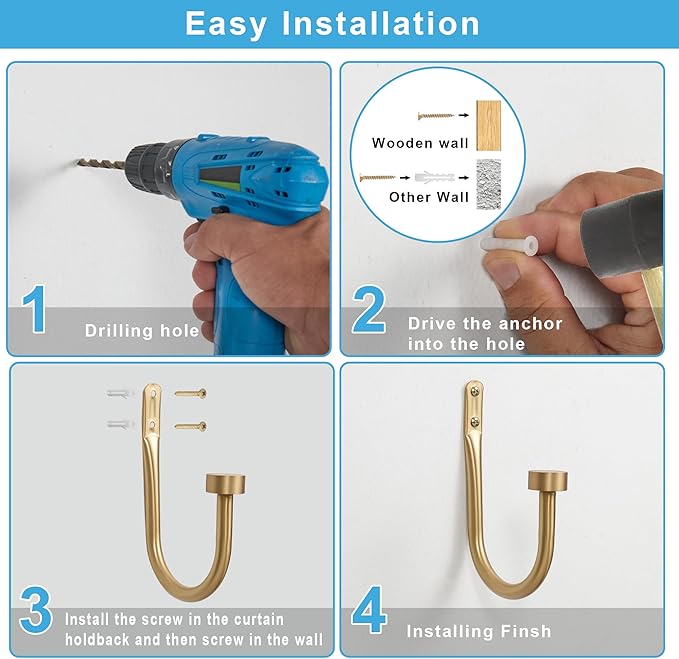 Easy Installation

1 Drilling hole

Wooden wall

Other Wall

2 Drive the anchor into the hole

3 Install the screw in the curtain holdback and then screw in the wall

4 Installing Finsh