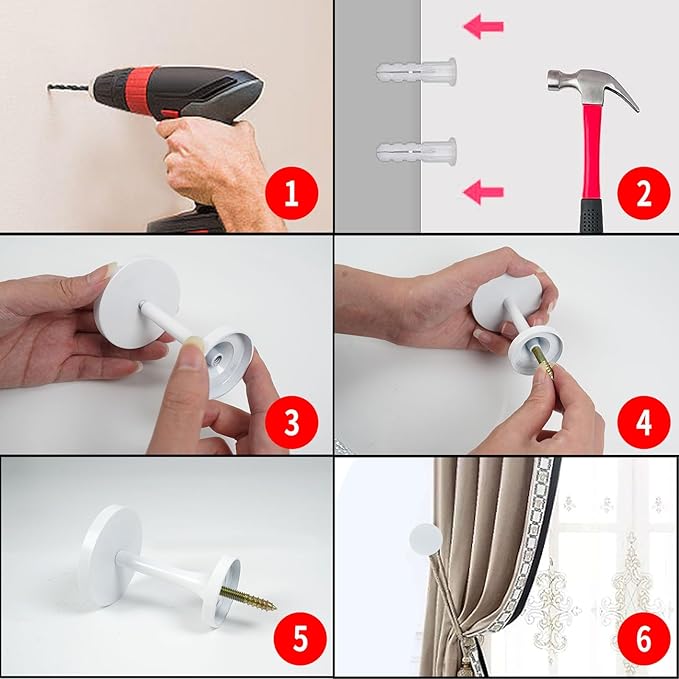 1
2
3
4
5
6