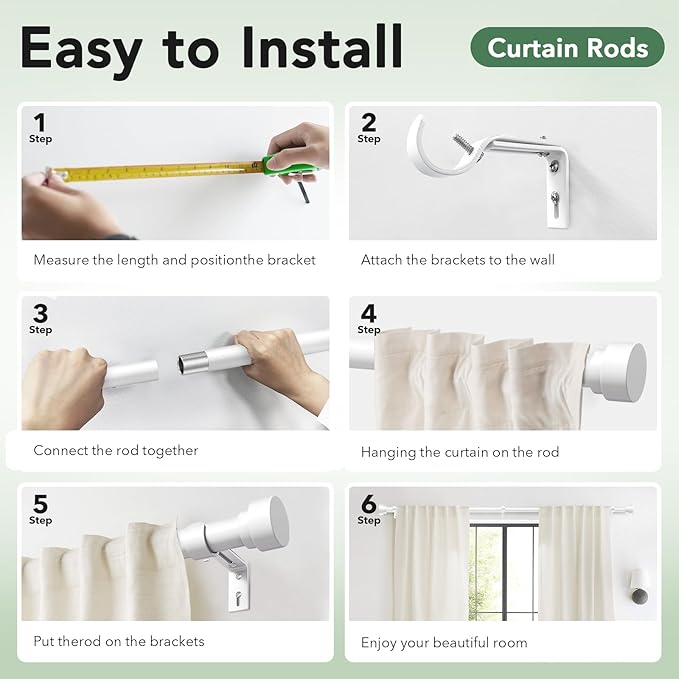 Easy to Install

Curtain Rods

1
Step

Measure the length and positionthe bracket

2
Step

Attach the brackets to the wall

3
Step

Connect the rod together

4
Step

Hanging the curtain on the rod

5
Step

Put therod on the brackets

6
Step

Enjoy your beautiful room