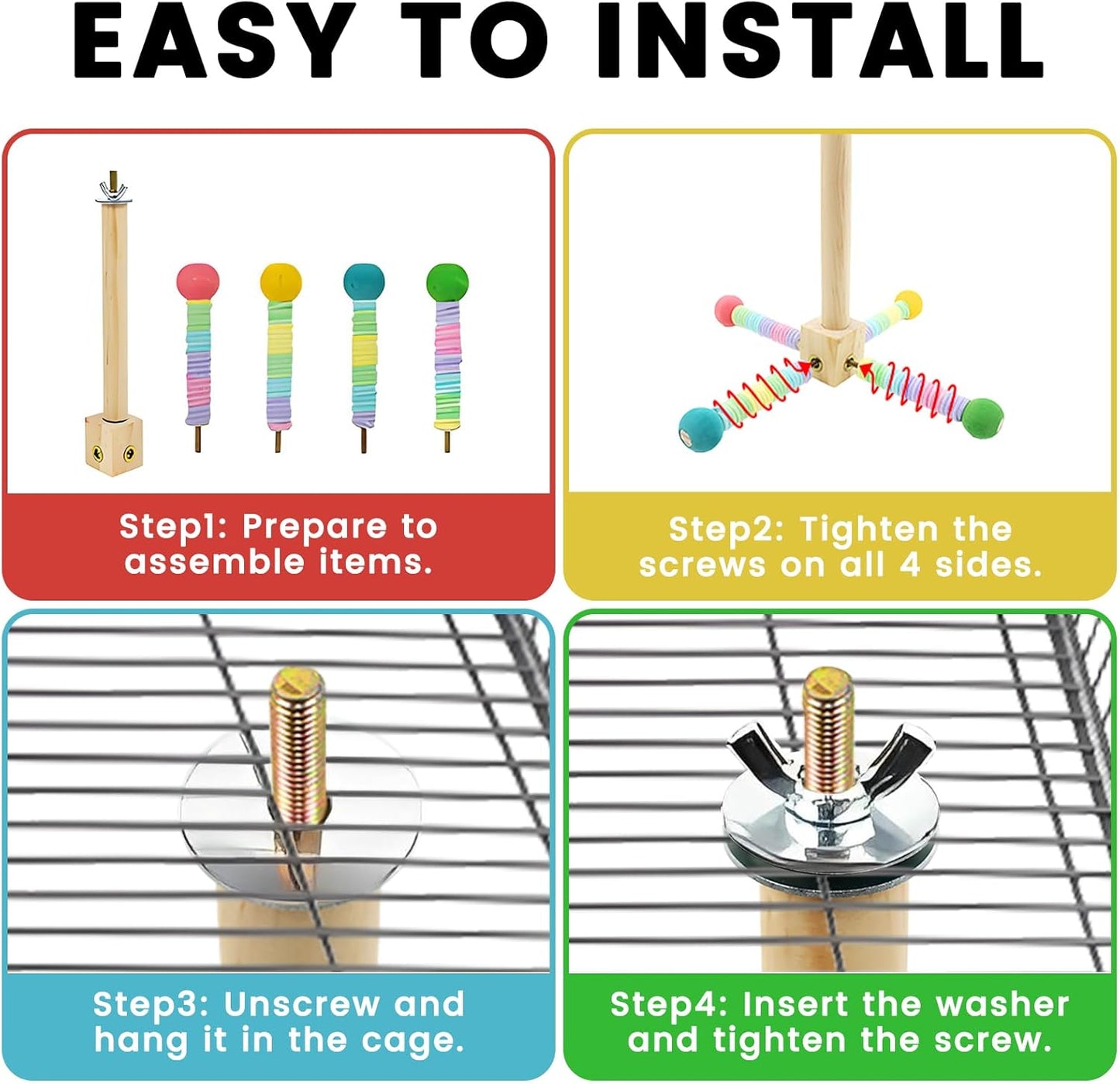 EASY TO INSTALL

Step1: Prepare to assemble items.

Step2: Tighten the screws on all 4 sides.

Step3: Unscrew and hang it in the cage.

Step4: Insert the washer and tighten the screw.