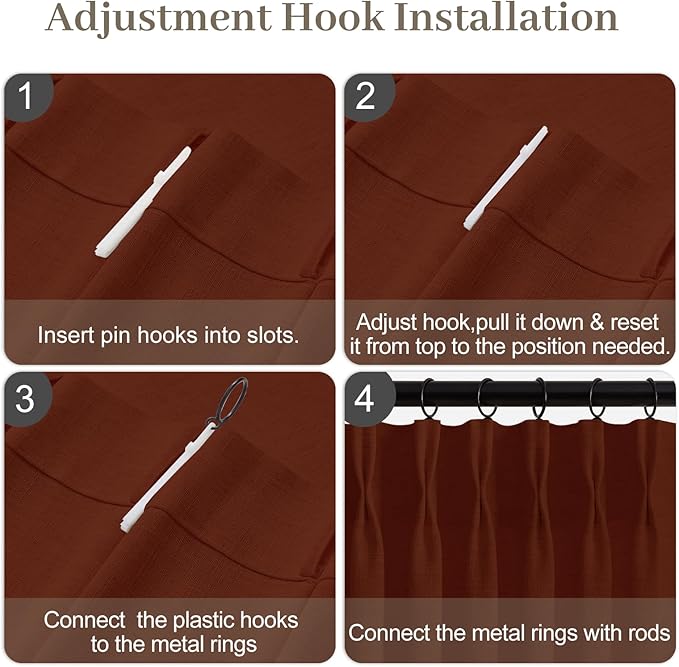 Adjustment Hook Installation

1

Insert pin hooks into slots.

2

Adjust hook,pull it down & reset it from top to the position needed.

3

Connect  the plastic hooks to the metal rings

4

Connect the metal rings with rods