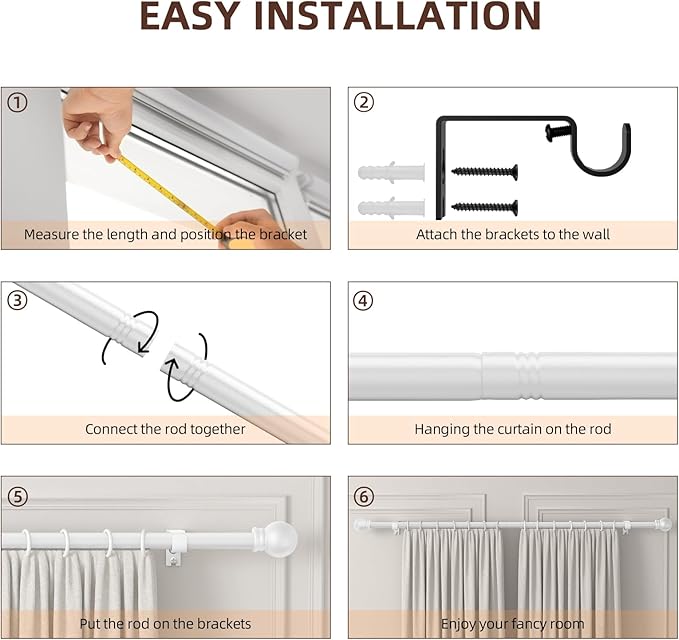 EASY INSTALLATION

①
Measure the length and position the bracket

②
Attach the brackets to the wall

③
Connect the rod together

④
Hanging the curtain on the rod

⑤
Put the rod on the brackets

⑥
Enjoy your fancy room