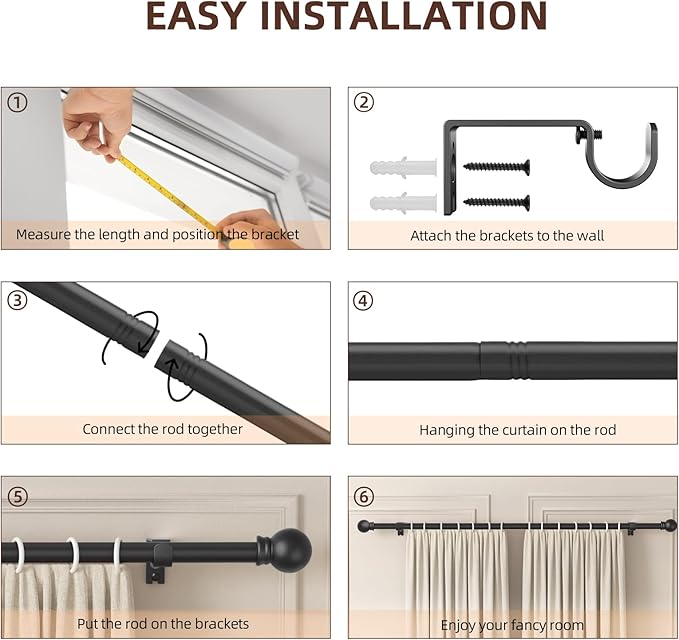 EASY INSTALLATION

①
Measure the length and position the bracket

②
Attach the brackets to the wall

③
Connect the rod together

④
Hanging the curtain on the rod

⑤
Put the rod on the brackets

⑥
Enjoy your fancy room