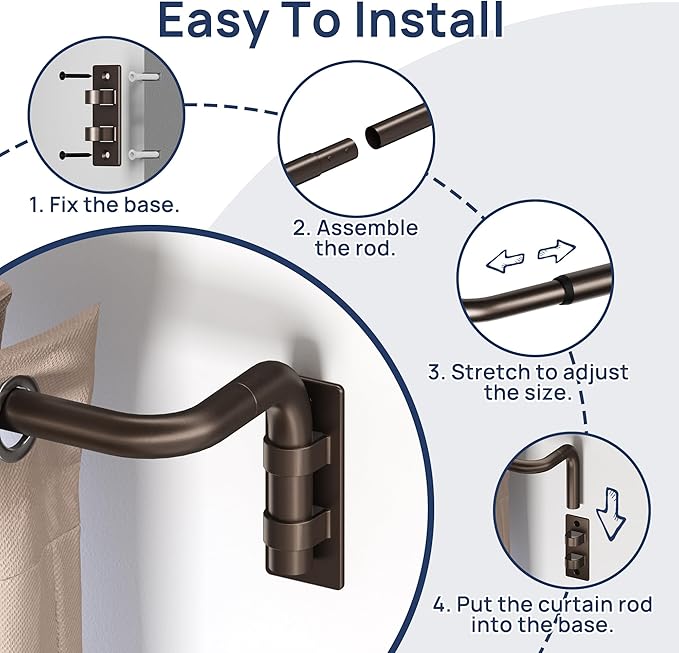 Easy To Install

1. Fix the base.

2. Assemble the rod.

3. Stretch to adjust the size.

4. Put the curtain rod into the base.