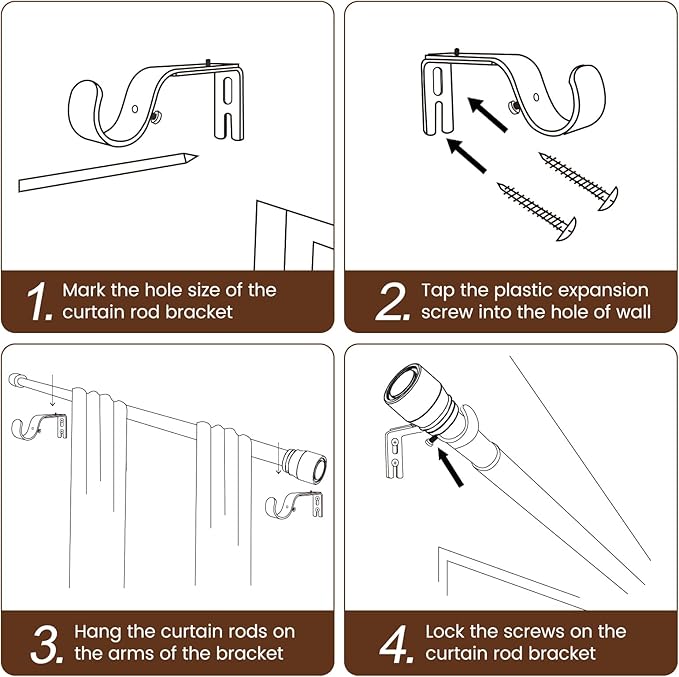 1. Mark the hole size of the curtain rod bracket

2. Tap the plastic expansion screw into the hole of wall

3. Hang the curtain rods on the arms of the bracket

4. Lock the screws on the curtain rod bracket