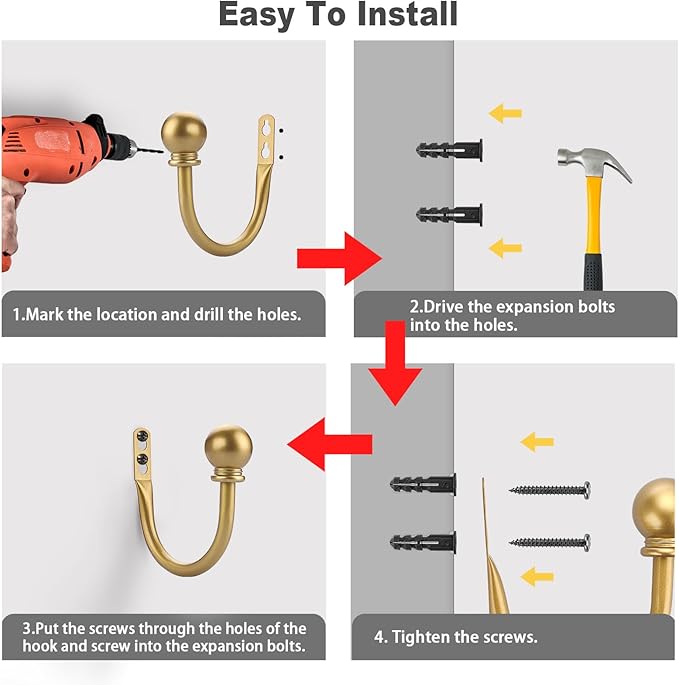 Easy To Install

1.Mark the location and drill the holes.

2.Drive the expansion bolts into the holes.

3.Put the screws through the holes of the hook and screw into the expansion bolts.

4. Tighten the screws.