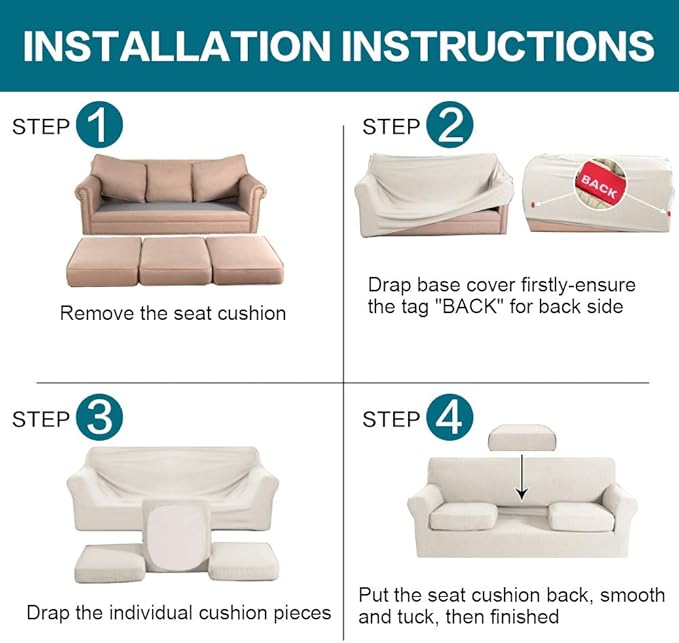 INSTALLATION INSTRUCTIONS

STEP 1

Remove the seat cushion

STEP 2

BACK

Drap base cover firstly-ensure the tag "BACK" for back side

STEP 3

Drap the individual cushion pieces

STEP 4

Put the seat cushion back, smooth and tuck, then finished