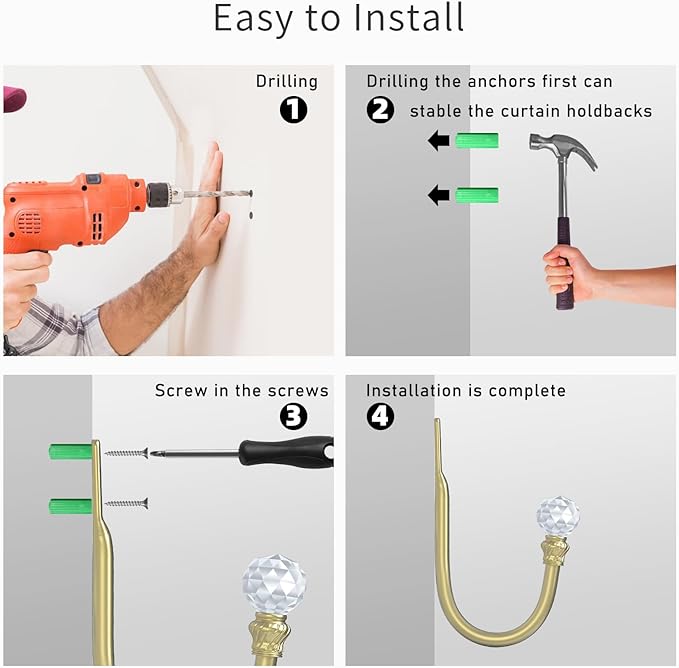 Easy to Install

Drilling
1

Drilling the anchors first can
2 stable the curtain holdbacks

Screw in the screws
3

Installation is complete
4