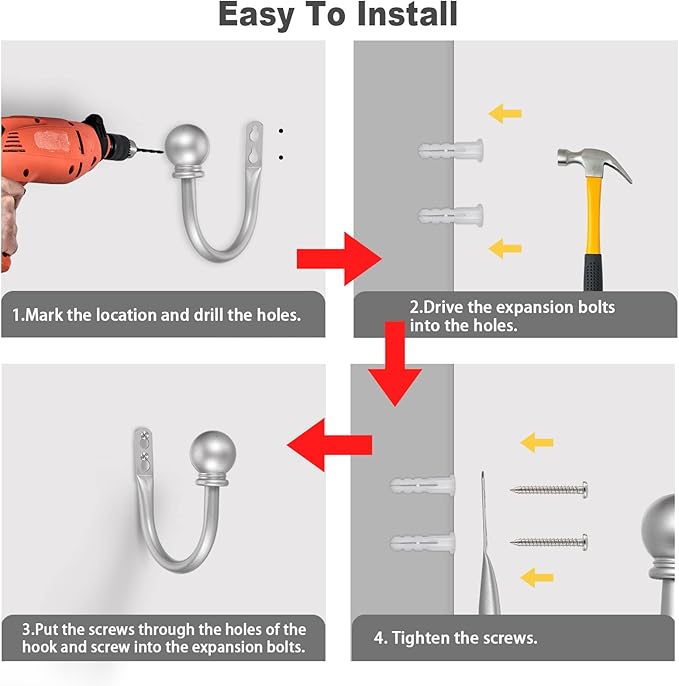 Easy To Install

1.Mark the location and drill the holes.

2.Drive the expansion bolts into the holes.

3.Put the screws through the holes of the hook and screw into the expansion bolts.

4. Tighten the screws.