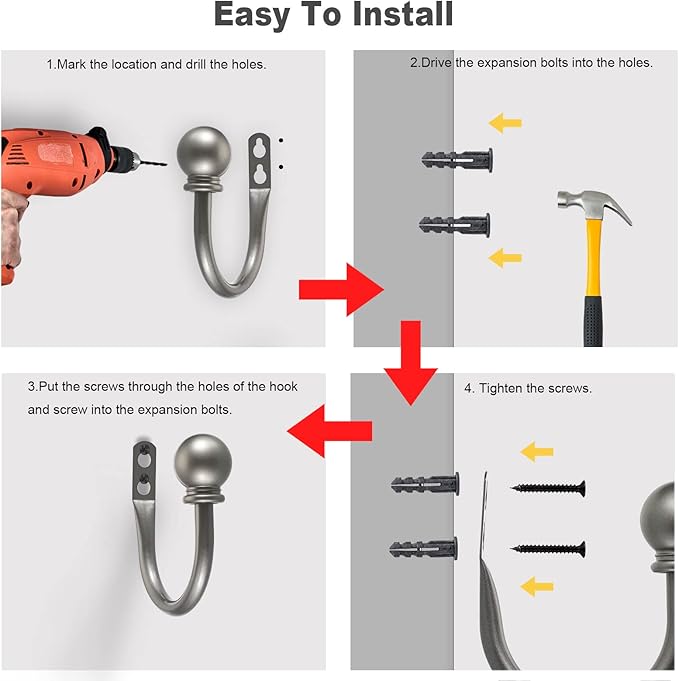 Easy To Install

1.Mark the location and drill the holes.

2.Drive the expansion bolts into the holes.

3.Put the screws through the holes of the hook and screw into the expansion bolts.

4. Tighten the screws.