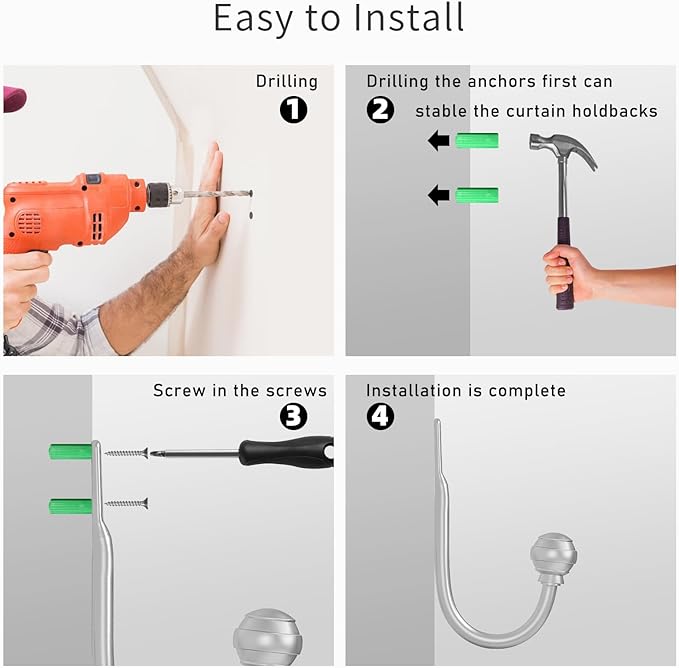 Easy to Install

Drilling
1

Drilling the anchors first can
2 stable the curtain holdbacks

Screw in the screws
3

Installation is complete
4